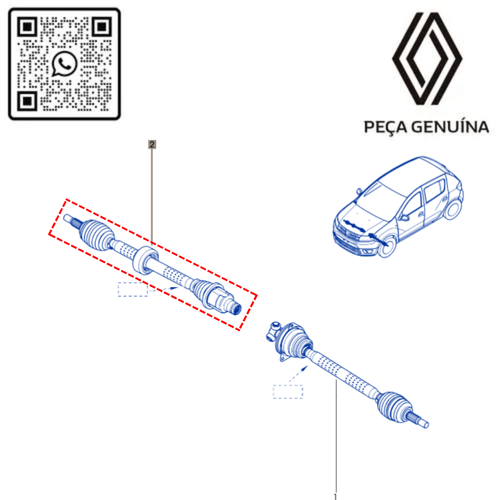 PEÇA GENUÍNA

2

1